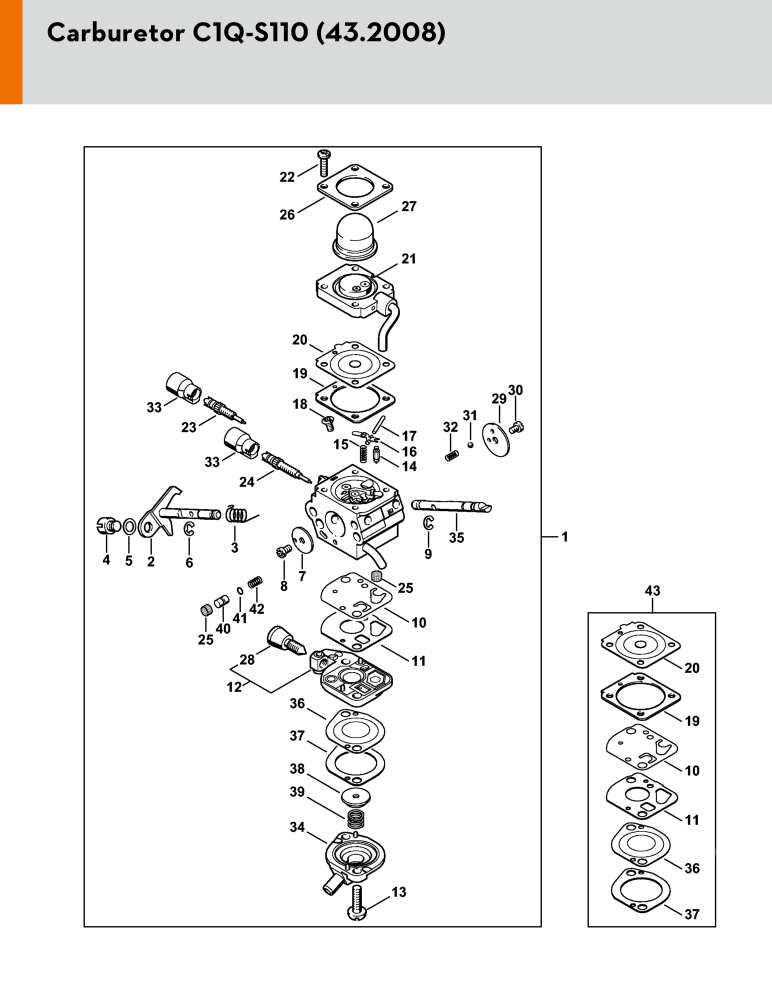 Carburetor C1Q-S110 (43.2008)

22
26
27
21
20
19
18
17
16
15
14
33
23
33
24
32
31
29
30
4
5
2
6
3
8
7
9
35
1
25
10
11
42
41
40
25
28
12
36
37
38
39
34
13
43
20
19
10
11
36
37